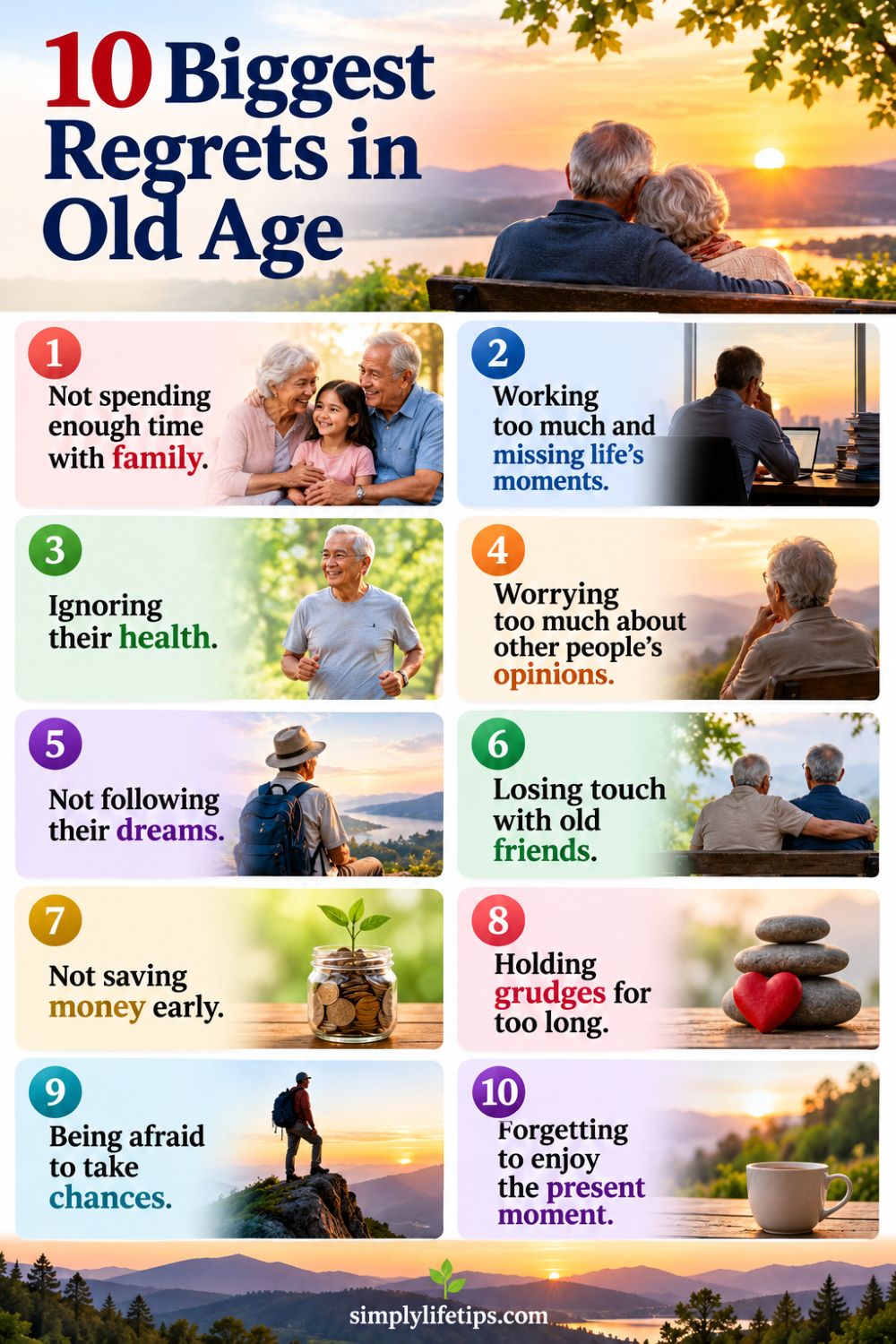 10 Biggest Regrets in Old Age

1
Not spending enough time with family.

2
Working too much and missing life's moments.

3
Ignoring their health.

4
Worrying too much about other people's opinions.

5
Not following their dreams.

6
Losing touch with old friends.

7
Not saving money early.

8
Holding grudges for too long.

9
Being afraid to take chances.

10
Forgetting to enjoy the present moment.

simplylifetips.com