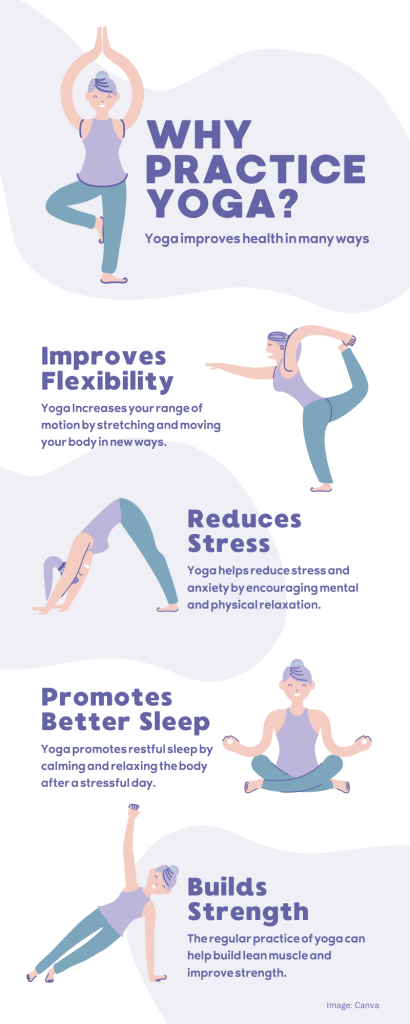 WHY PRACTICE YOGA?

Yoga improves health in many ways

Improves Flexibility

Yoga Increases your range of motion by stretching and moving your body in new ways.

Reduces Stress

Yoga helps reduce stress and anxiety by encouraging mental and physical relaxation.

Promotes Better Sleep

Yoga promotes restful sleep by calming and relaxing the body after a stressful day.

Builds Strength

The regular practice of yoga can help build lean muscle and improve strength.

Image: Canva